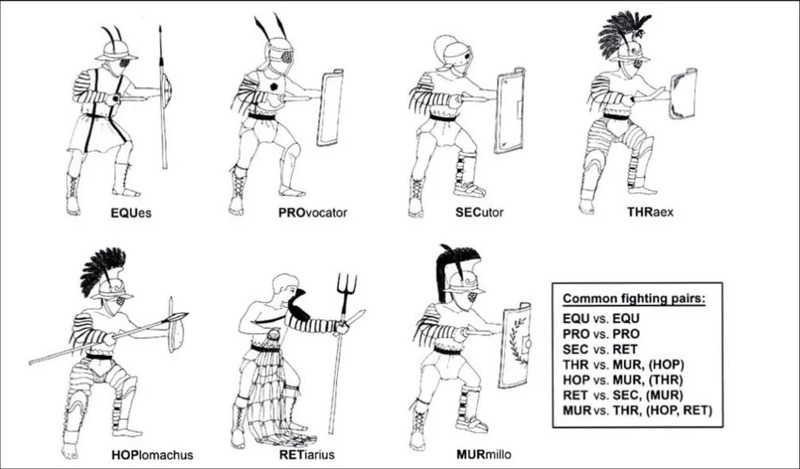 EQUes

PROvocator

SECutor

THRaex

HOPlomachus

RETiarius

MURmillo

Common fighting pairs:
EQU vs. EQU
PRO vs. PRO
SEC vs. RET
THR vs. MUR, (HOP)
HOP vs. MUR, (THR)
RET vs. SEC, (MUR)
MUR vs. THR, (HOP, RET)